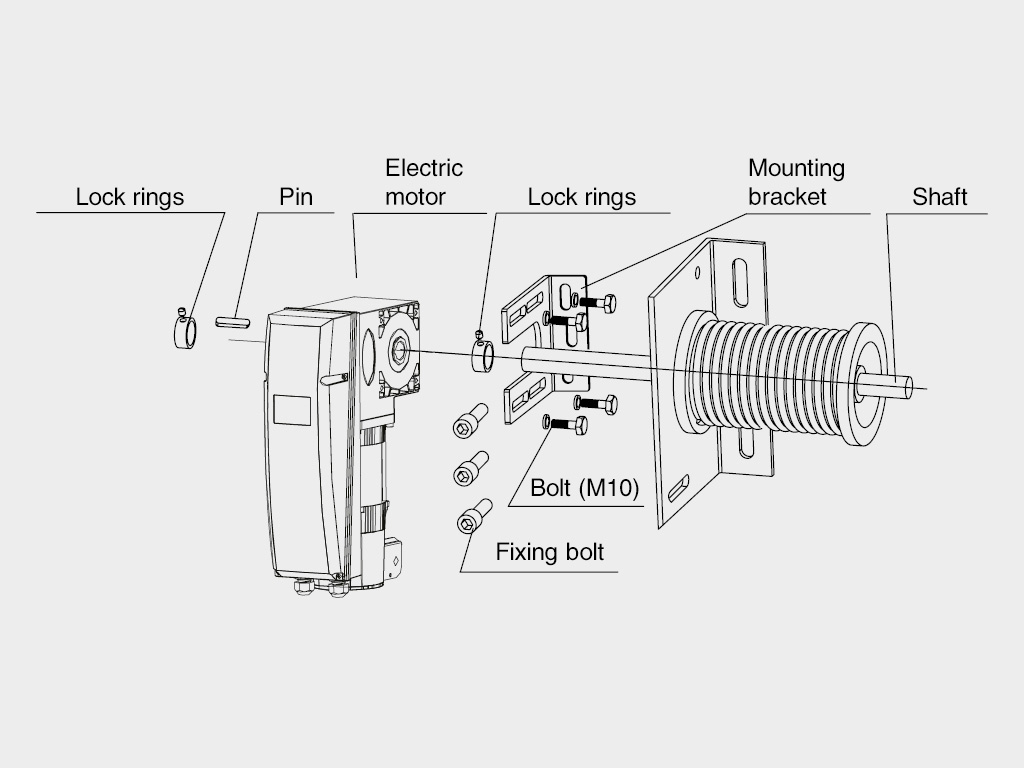 Lock rings

Pin

Electric motor

Lock rings

Mounting bracket

Shaft

Bolt (M10)

Fixing bolt